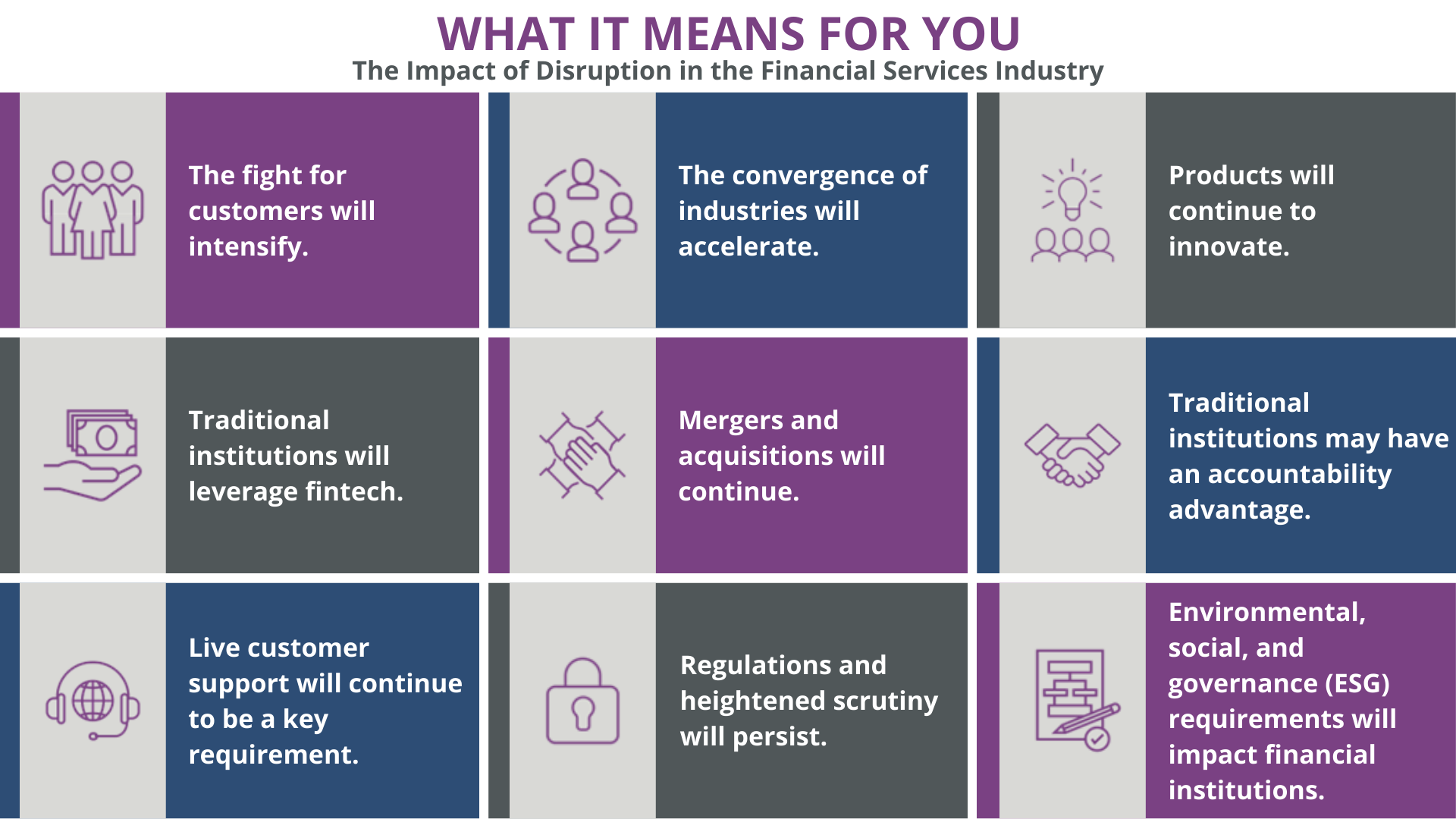 WHAT IT MEANS FOR YOU
The Impact of Disruption in the Financial Services Industry

The fight for customers will intensify.

The convergence of industries will accelerate.

Products will continue to innovate.

Traditional institutions will leverage fintech.

Mergers and acquisitions will continue.

Traditional institutions may have an accountability advantage.

Live customer support will continue to be a key requirement.

Regulations and heightened scrutiny will persist.

Environmental, social, and governance (ESG) requirements will impact financial institutions.